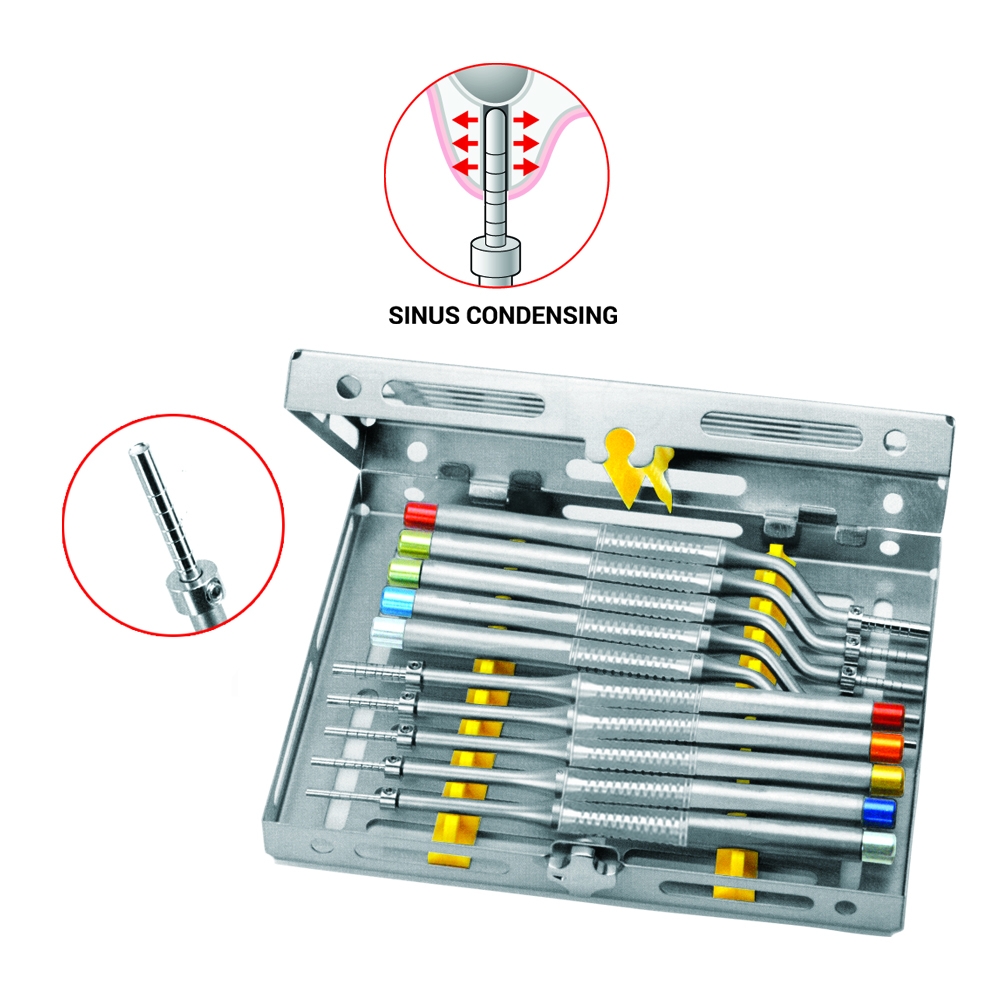 SINUS CONDENSING